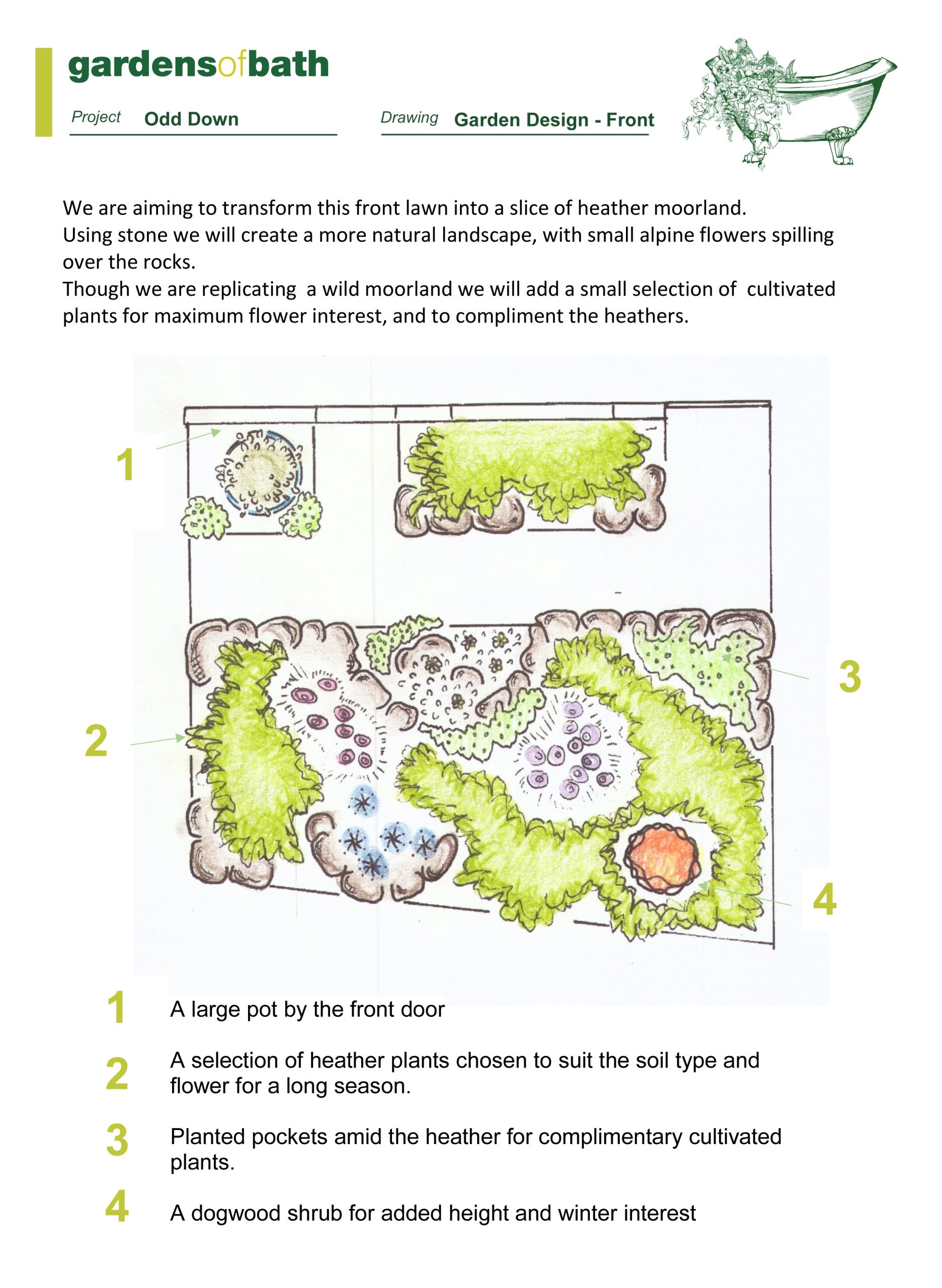 gardensofbath

Project Odd Down

Drawing Garden Design - Front

We are aiming to transform this front lawn into a slice of heather moorland.
Using stone we will create a more natural landscape, with small alpine flowers spilling over the rocks.
Though we are replicating a wild moorland we will add a small selection of cultivated plants for maximum flower interest, and to compliment the heathers.

1

2

3

4

1 A large pot by the front door

2 A selection of heather plants chosen to suit the soil type and flower for a long season.

3 Planted pockets amid the heather for complimentary cultivated plants.

4 A dogwood shrub for added height and winter interest